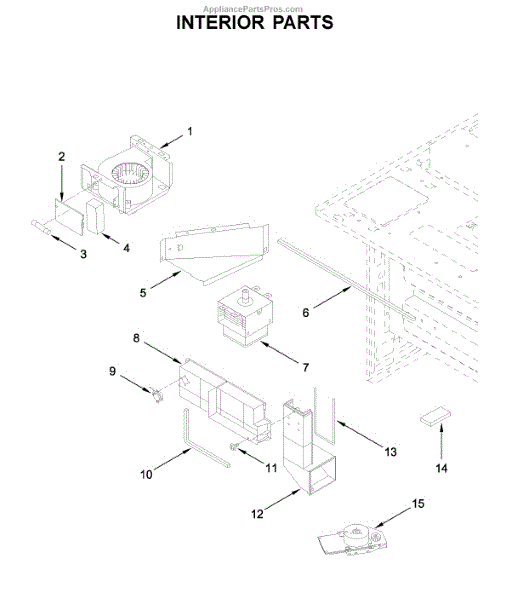 AppliancePartsPros.com
INTERIOR PARTS

1
2
3
4
5
6
7
8
9
10
11
12
13
14
15