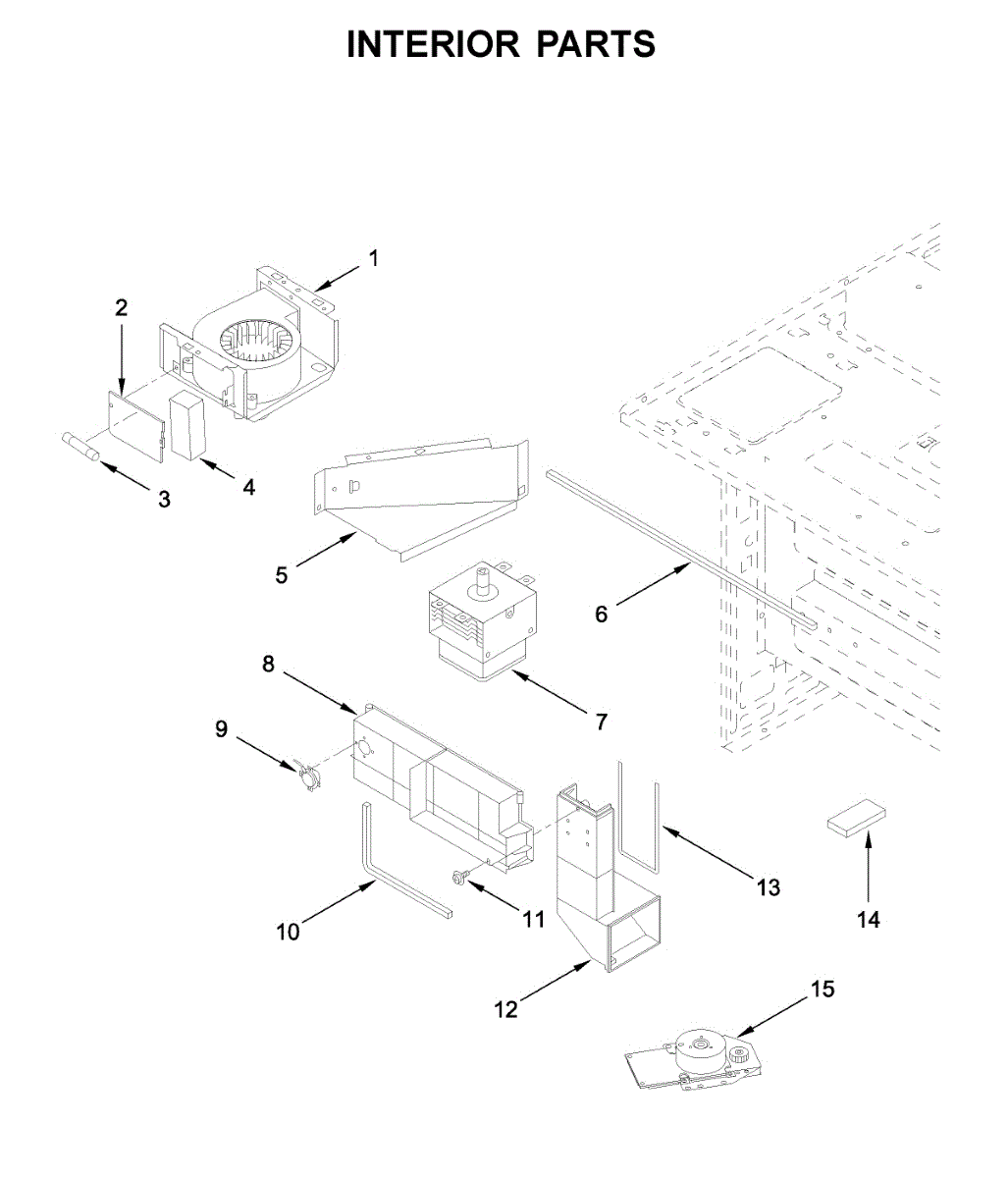 INTERIOR PARTS

1
2
3
4
5
6
7
8
9
10
11
12
13
14
15