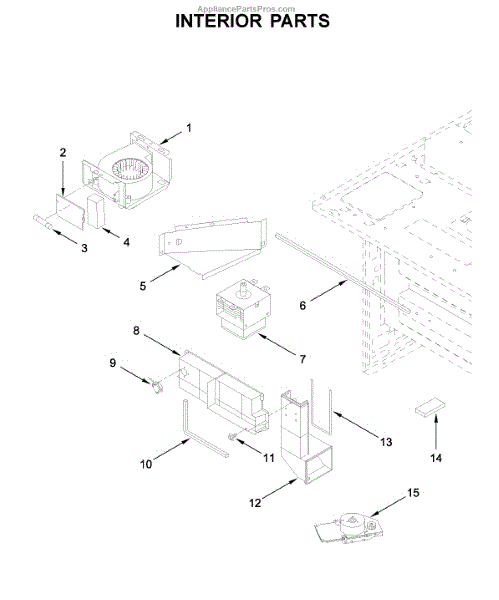 AppliancePartsPros.com
INTERIOR PARTS

1
2
3
4
5
6
7
8
9
10
11
12
13
14
15