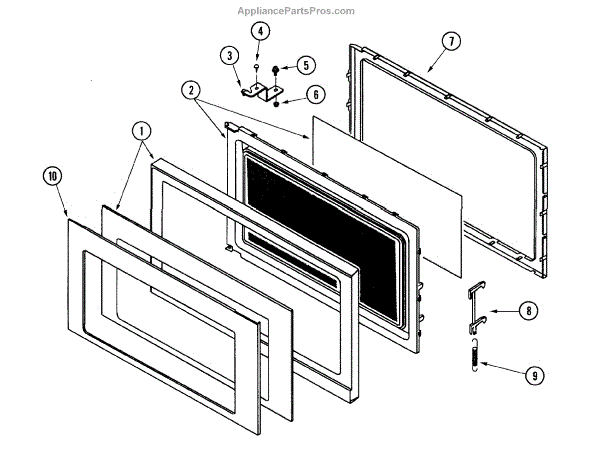 AppliancePartsPros.com

4
3
5
7
2
6
1
10
8
9