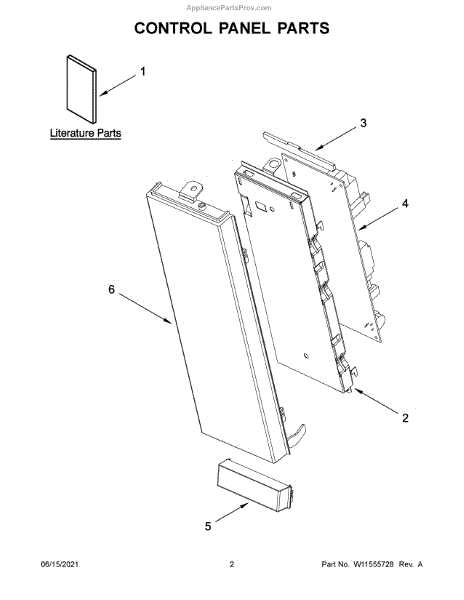 AppliancePartsPros.com

CONTROL PANEL PARTS

1

Literature Parts

3

4

6

2

5

06/15/2021

2

Part No. W11555728 Rev. A