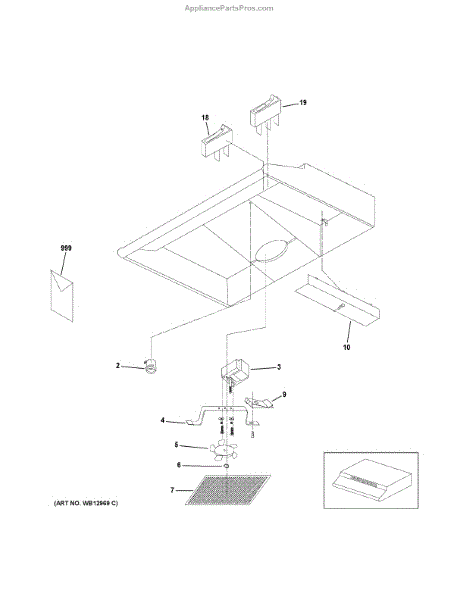 AppliancePartsPros.com

19

18

999

10

2

3

9

4

5

6

7

(ART NO. WB12969 C)