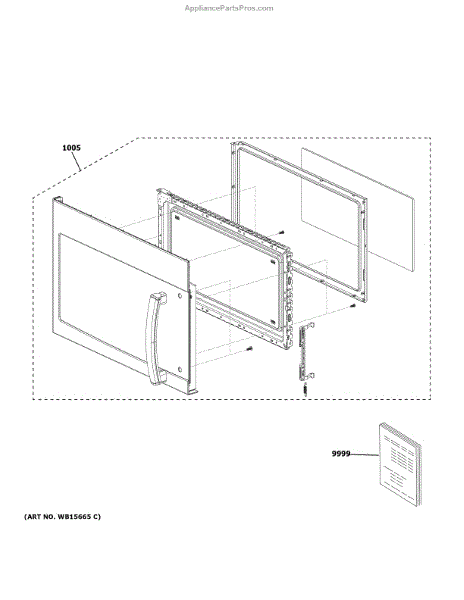 AppliancePartsPros.com

1005

9999

(ART NO. WB15665 C)