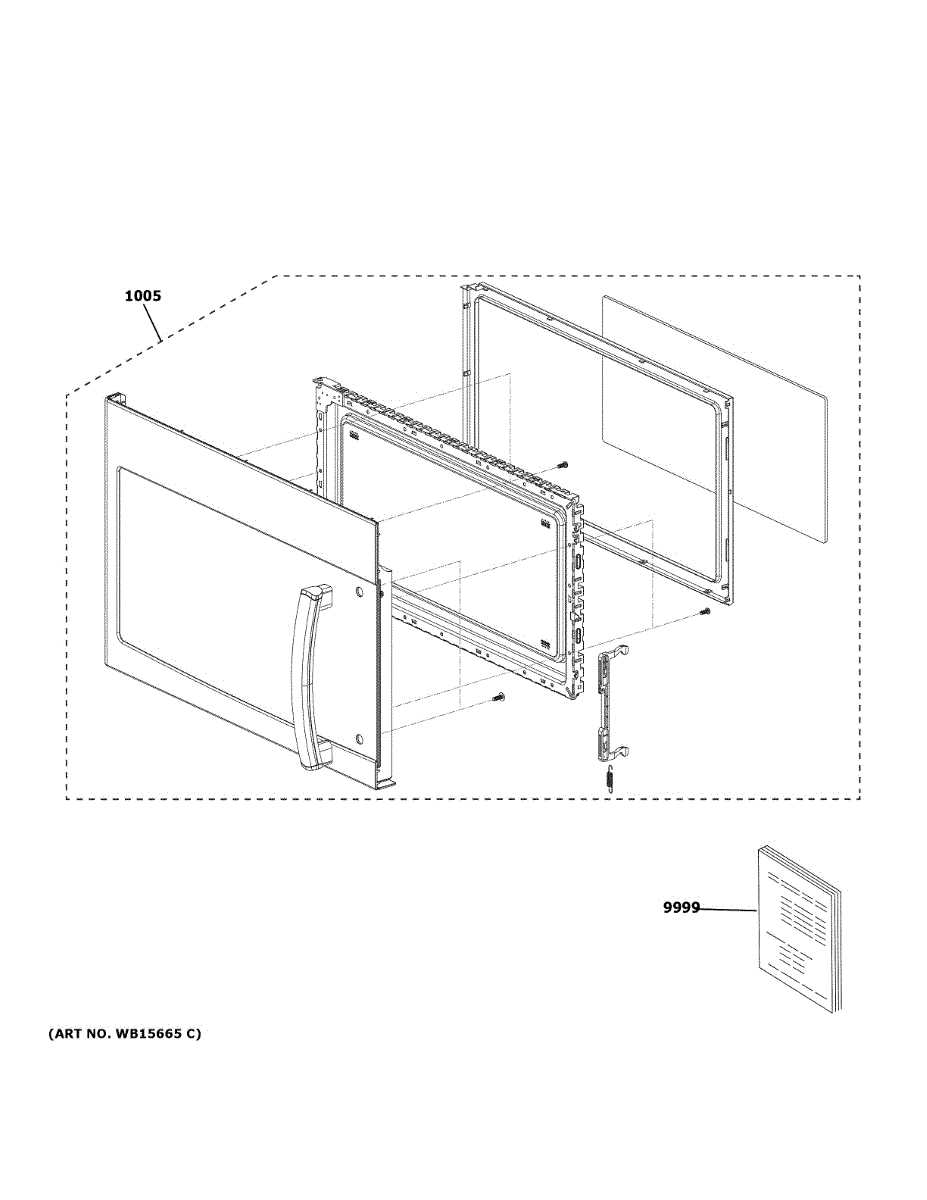 1005

9999

(ART NO. WB15665 C)