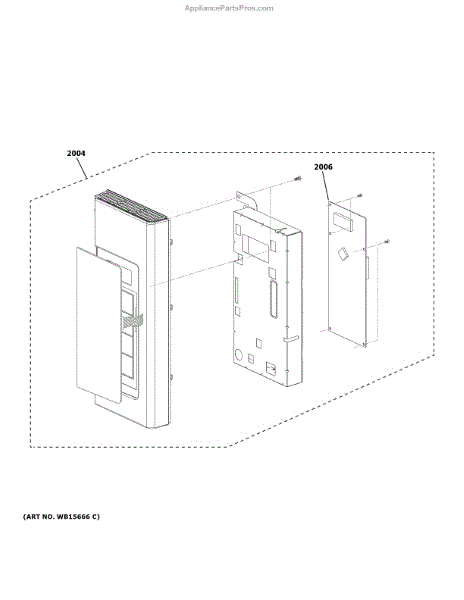 AppliancePartsPros.com

2004

2006

(ART NO. WB15666 C)