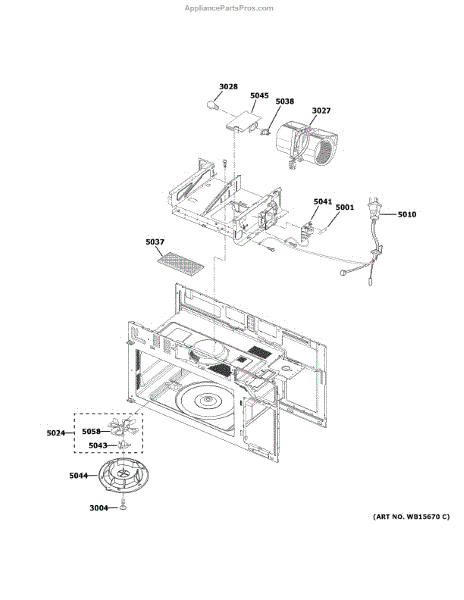 AppliancePartsPros.com

3028
5045
5038
3027
5041
5001
5010
5037
5024
5058
5043
5044
3004

(ART NO. WB15670 C)