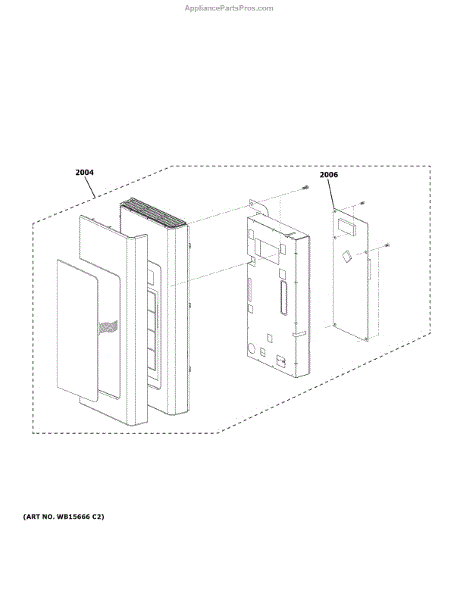 AppliancePartsPros.com

2004

2006

(ART NO. WB15666 C2)