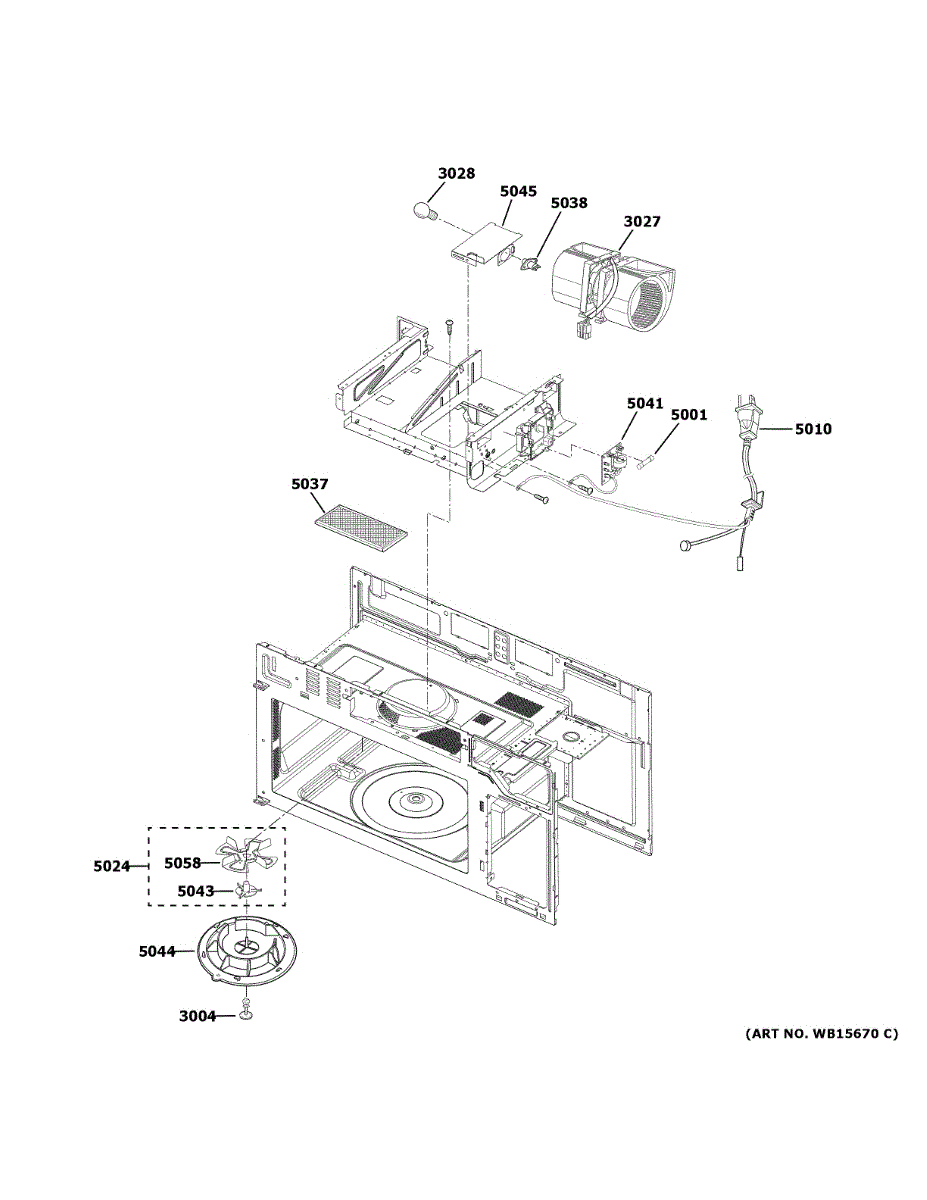 3028
5045
5038
3027
5041
5001
5010
5037
5024
5058
5043
5044
3004
(ART NO. WB15670 C)