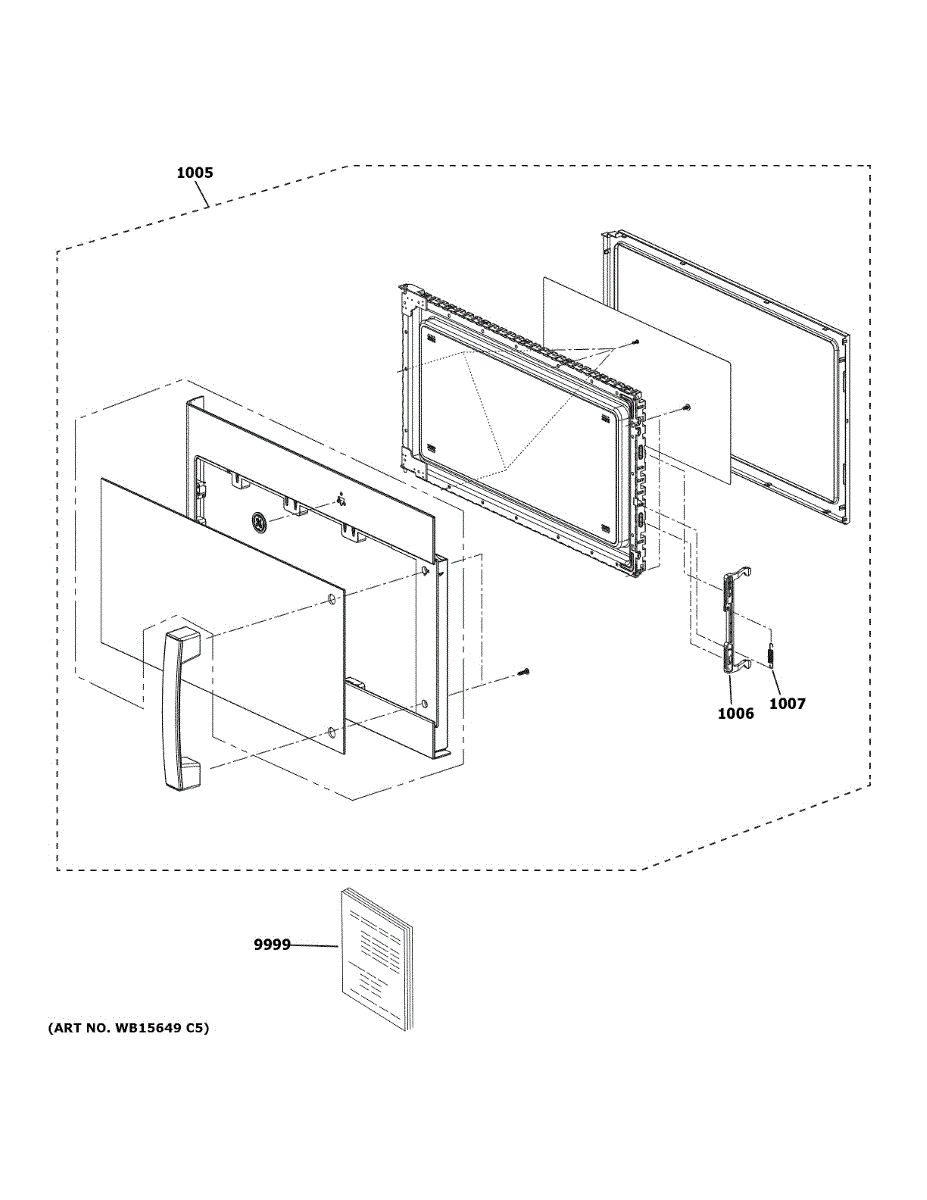 1005

1006

1007

9999

(ART NO. WB15649 C5)