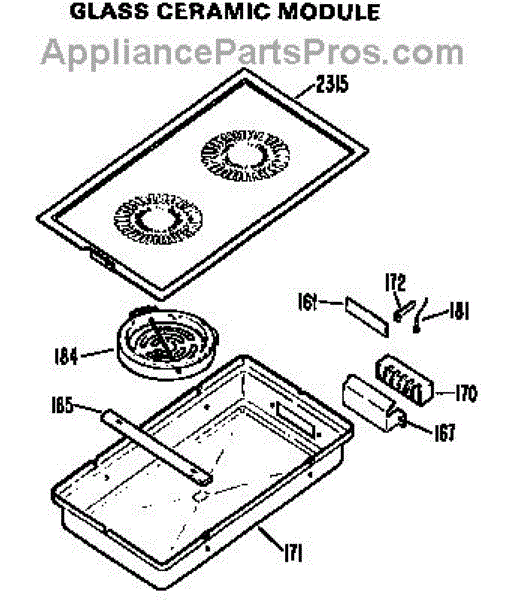 GLASS CERAMIC MODULE

AppliancePartsPros.com

2315

172

161

181

184

170

165

167

171