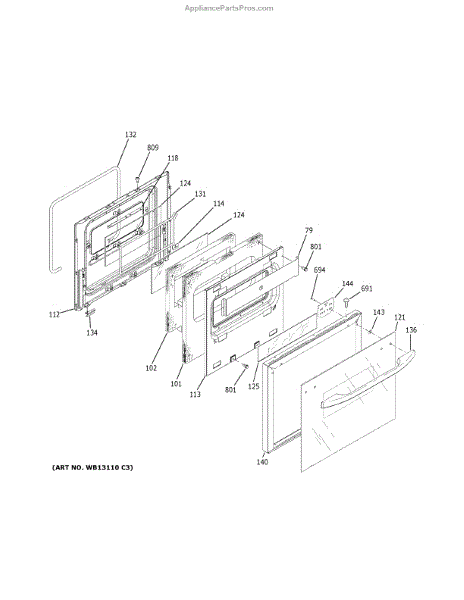 AppliancePartsPros.com

132
809
118
124
131
114
124
79
801
694
144
691
143
121
136
112
134
102
101
113
801
125
140

(ART NO. WB13110 C3)