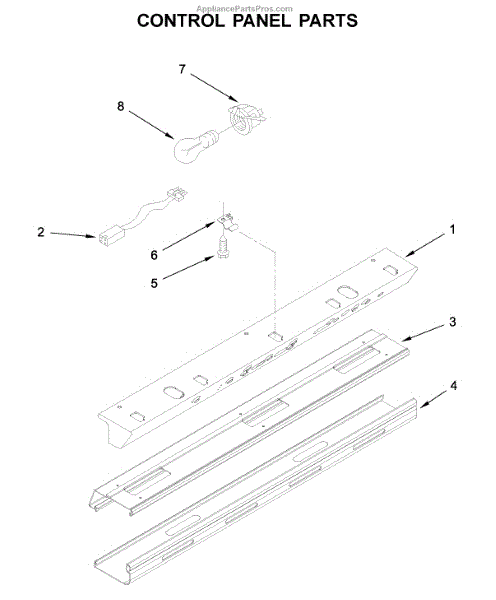 AppliancePartsPros.com
CONTROL PANEL PARTS

7
8
2
6
5
1
3
4