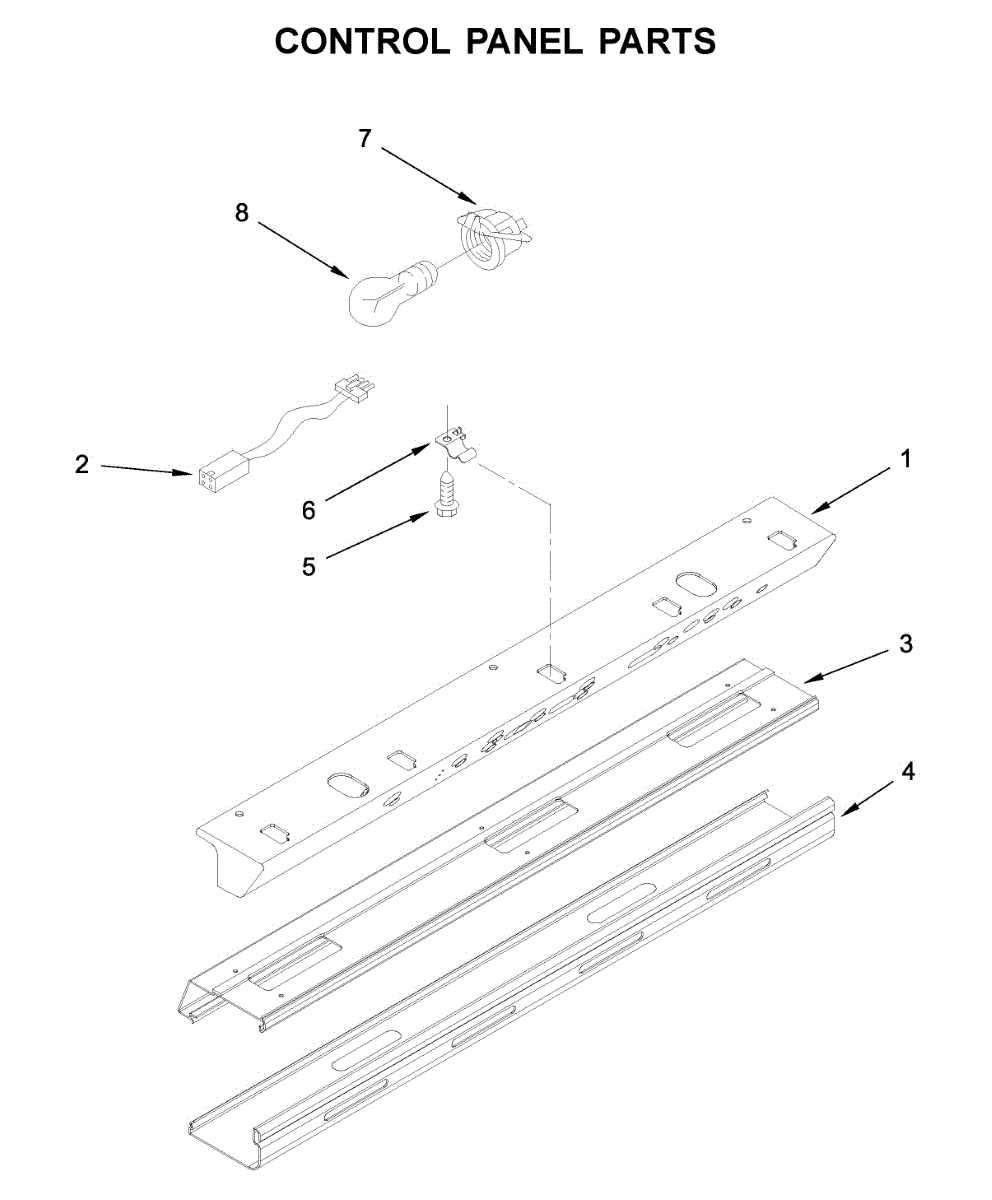 CONTROL PANEL PARTS

7

8

2

6

5

1

3

4