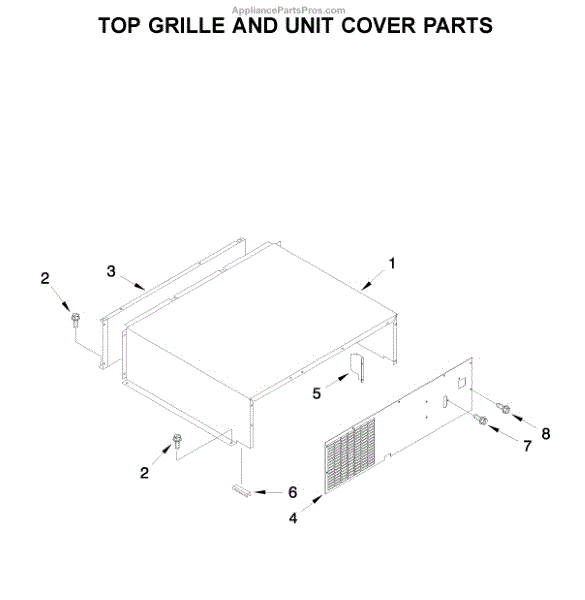 AppliancePartsPros.com
TOP GRILLE AND UNIT COVER PARTS

2
3
1
5
8
7
2
6
4