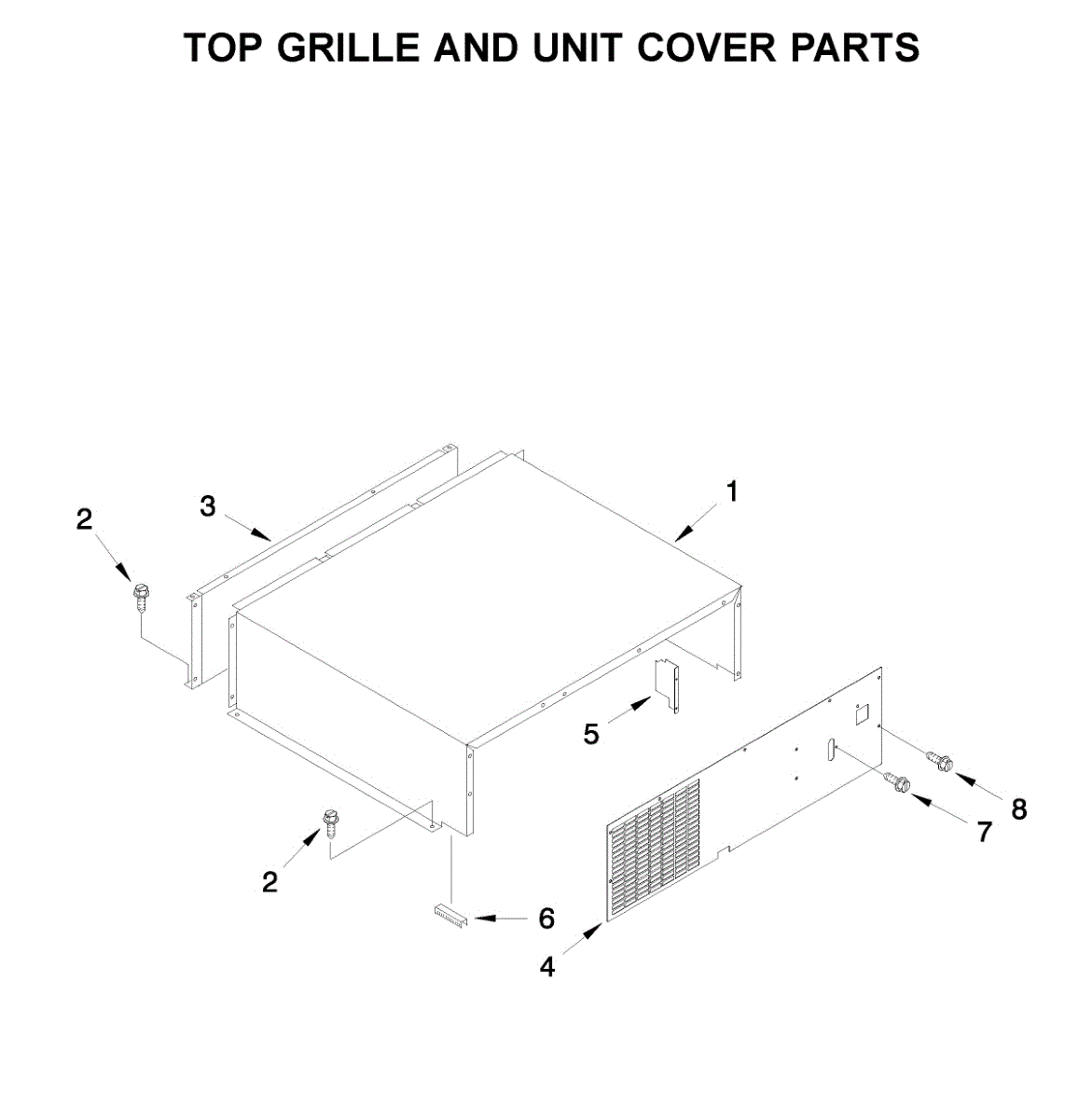 TOP GRILLE AND UNIT COVER PARTS

2

3

1

5

8

7

2

6

4