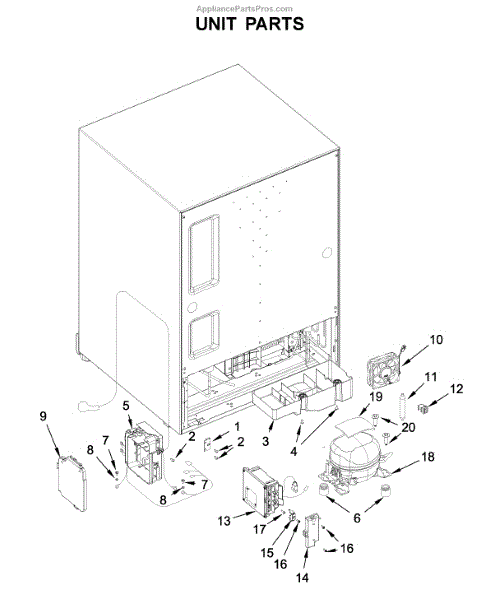 AppliancePartsPros.com
UNIT PARTS

10
11
12
19
20
18
9
5
7
8
2
1
2
3
4
7
8
6
13
17
15
16
16
14