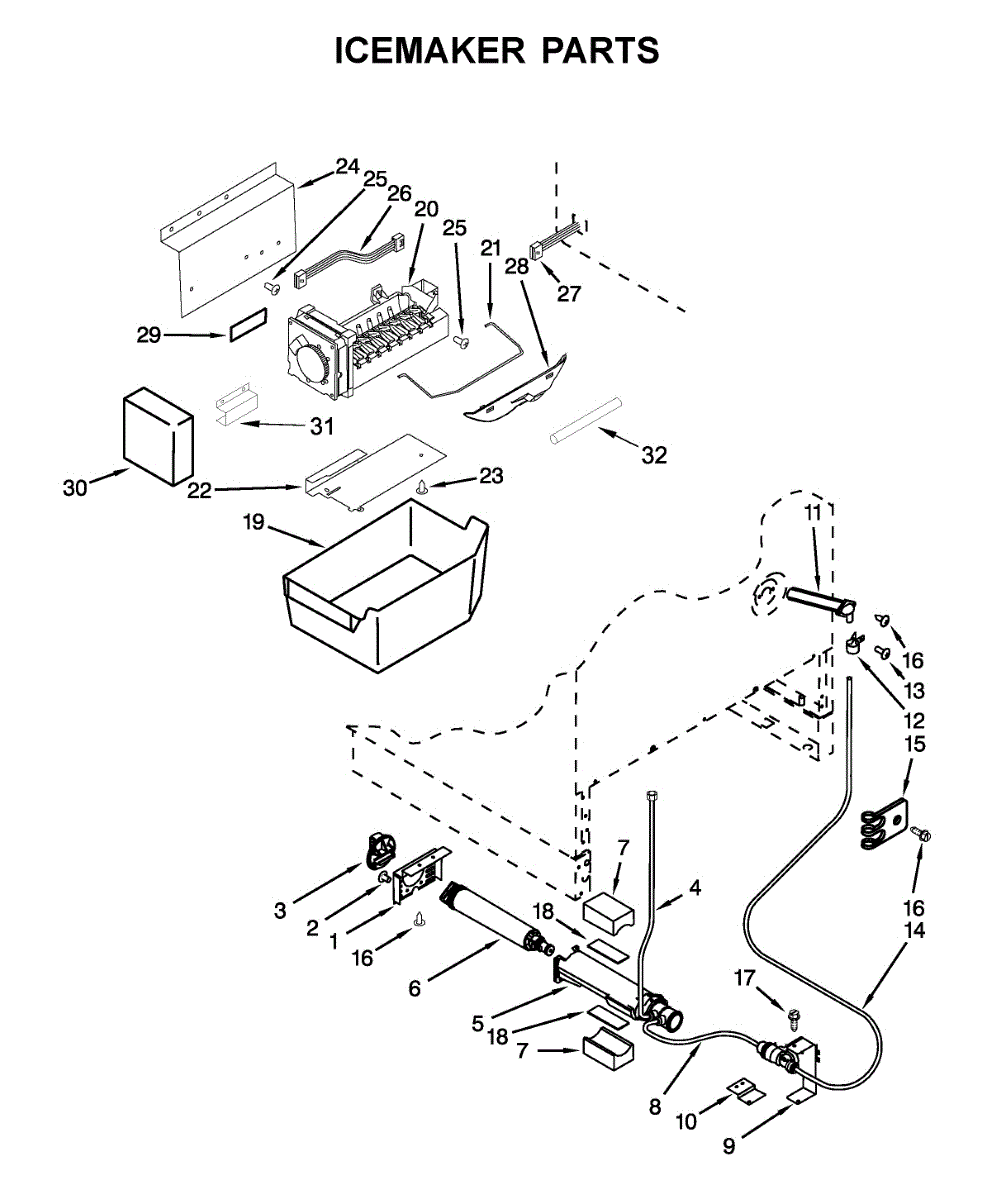 ICEMAKER PARTS

24
25
26
20
25
21
28
27
29
31
32
30
22
23
19
11
16
13
12
15
7
4
3
2
1
16
18
6
16
14
17
5
18
7
8
10
9