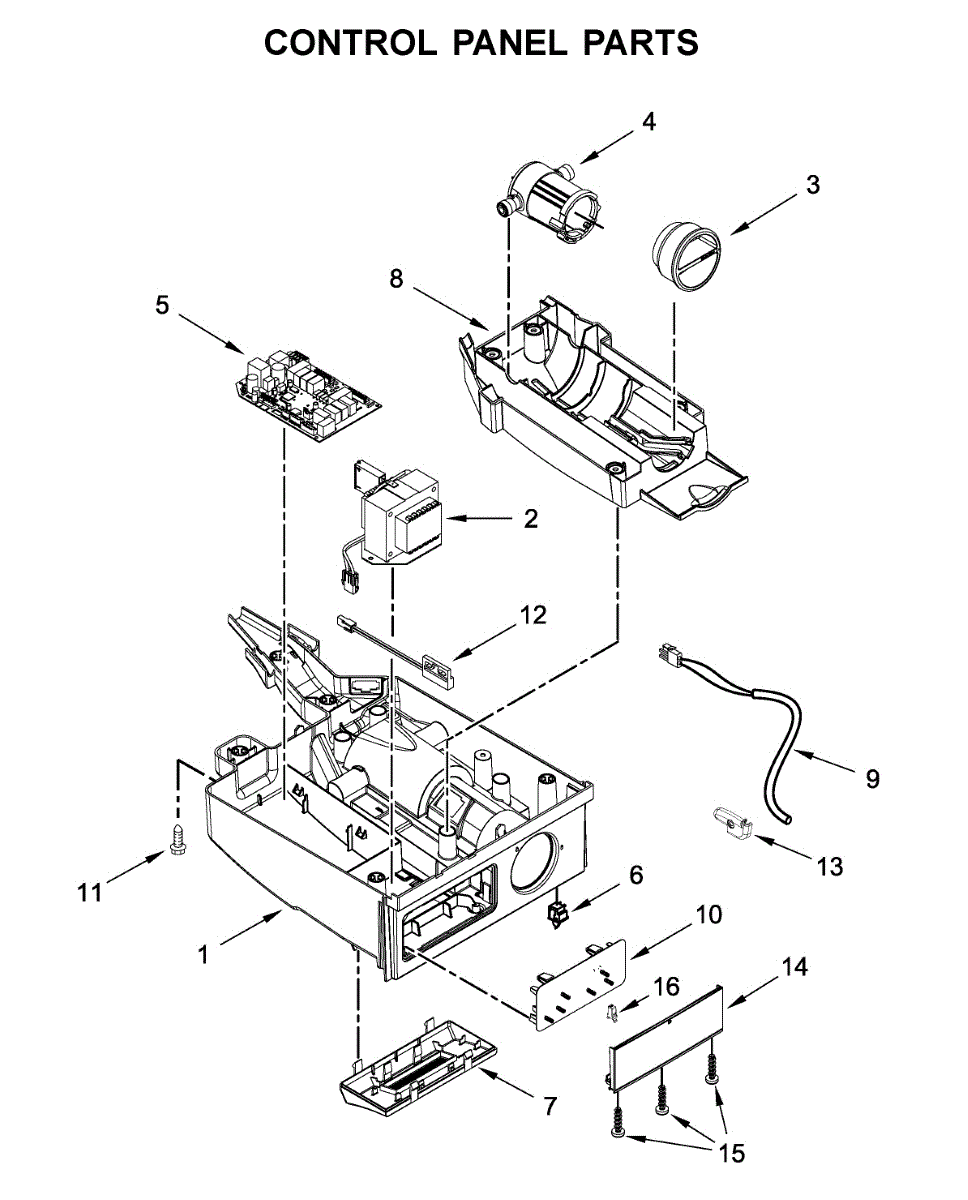 CONTROL PANEL PARTS

4

3

8

5

2

12

9

13

11

6

10

1

16

14

7

15