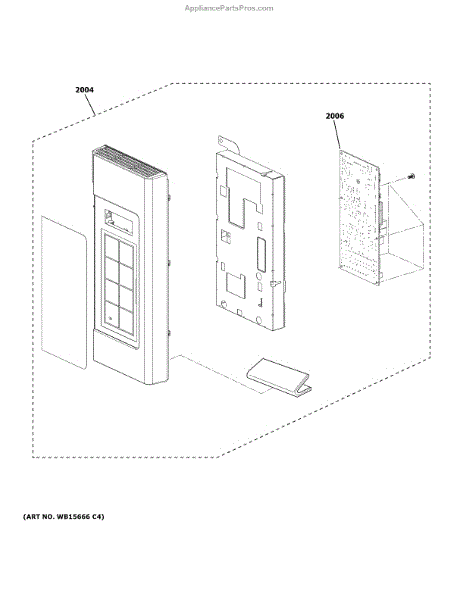 AppliancePartsPros.com

2004

2006

(ART NO. WB15666 C4)