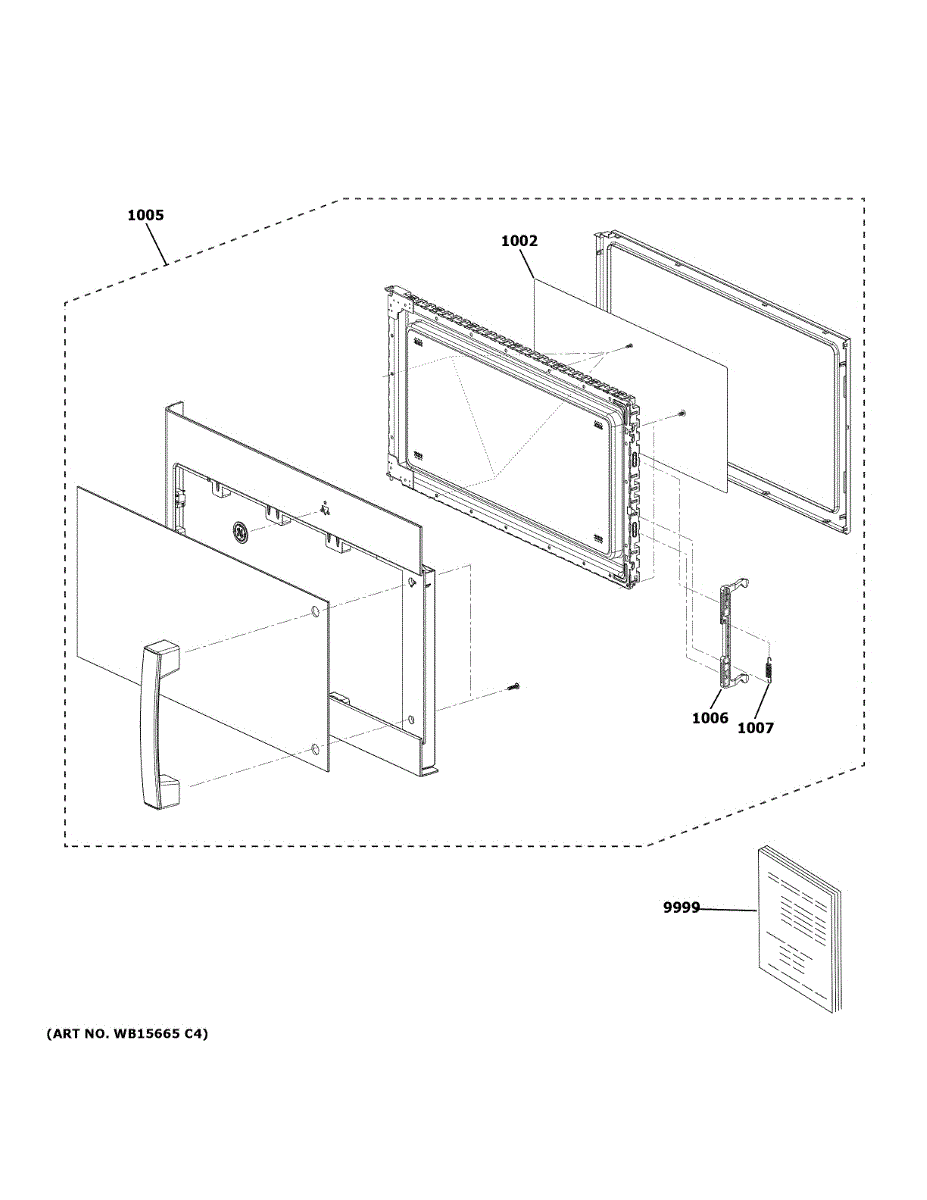 1005

1002

1006

1007

9999

(ART NO. WB15665 C4)