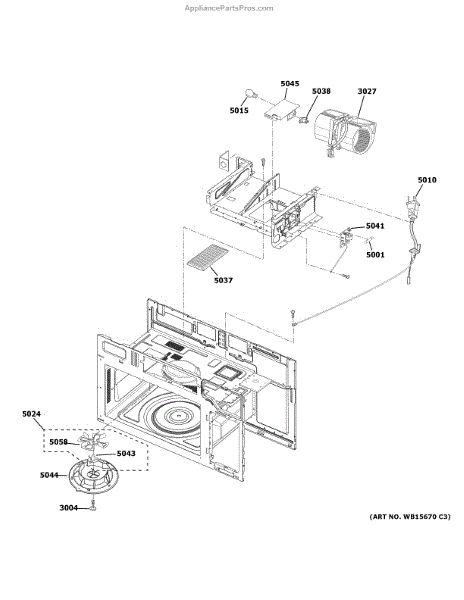 AppliancePartsPros.com

5045
5038
3027
5015
5010
5041
5001
5037
5024
5058
5043
5044
3004

(ART NO. WB15670 C3)