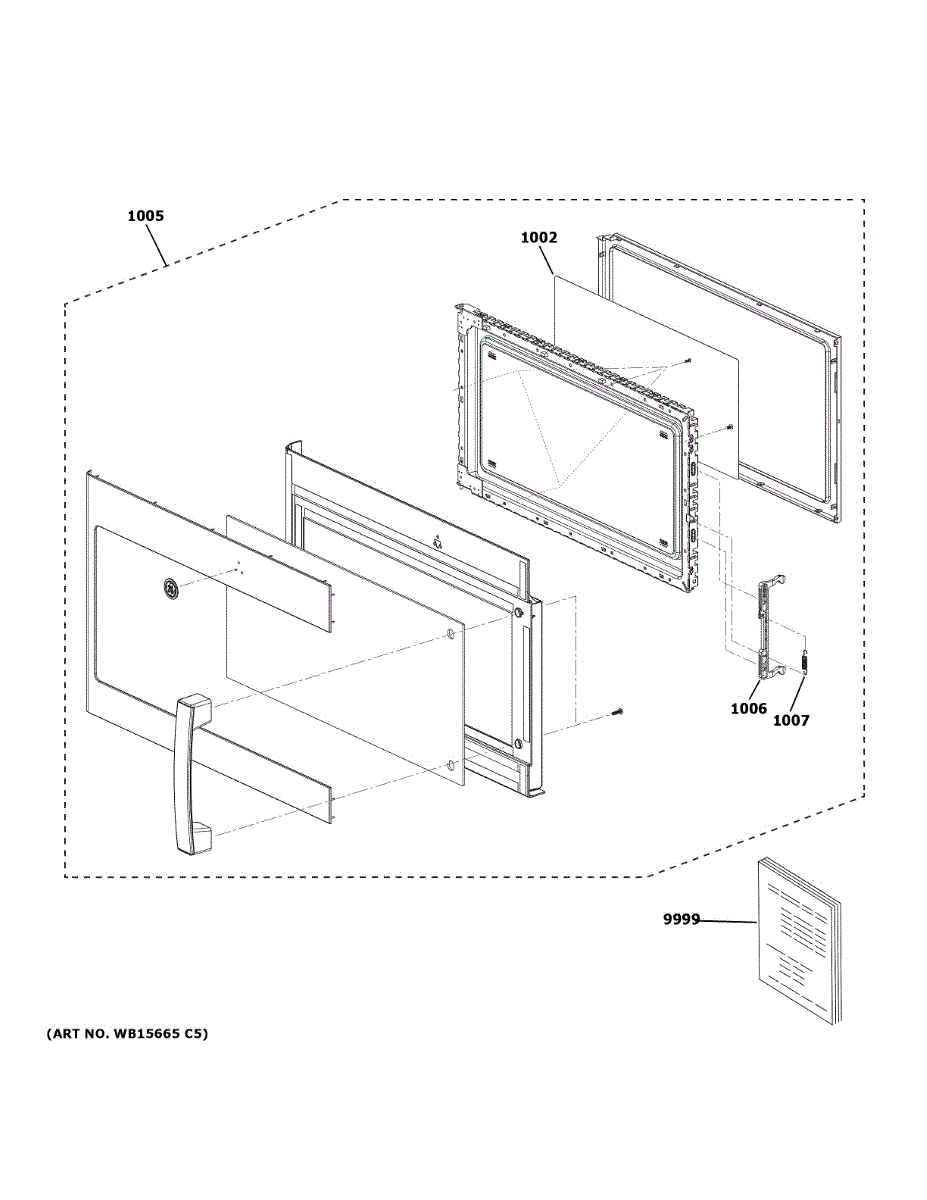 1005

1002

1006

1007

9999

(ART NO. WB15665 C5)