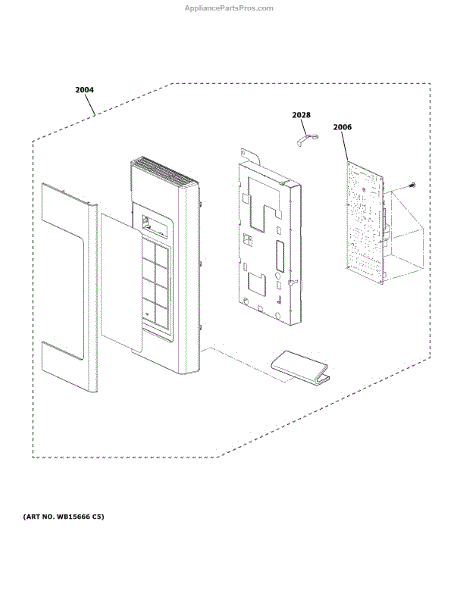 AppliancePartsPros.com

2004

2028

2006

(ART NO. WB15666 C5)