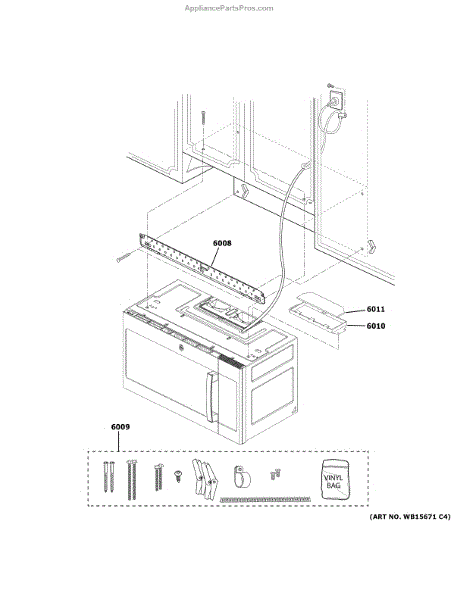 AppliancePartsPros.com

6008

6011

6010

6009

VINYL BAG

(ART NO. WB15671 C4)