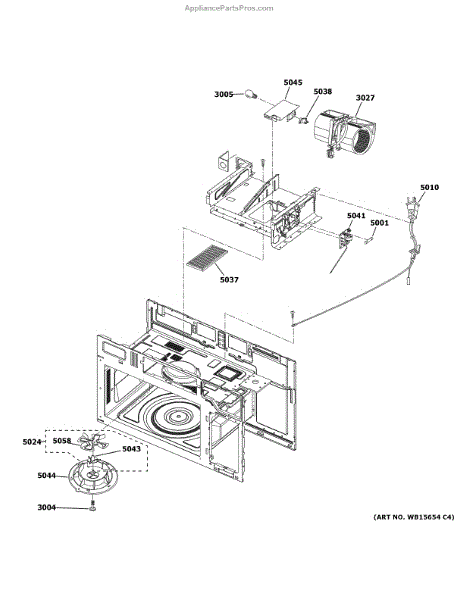 AppliancePartsPros.com

3005
5045
5038
3027
5010
5041
5001
5037
5024
5058
5043
5044
3004

(ART NO. WB15654 C4)