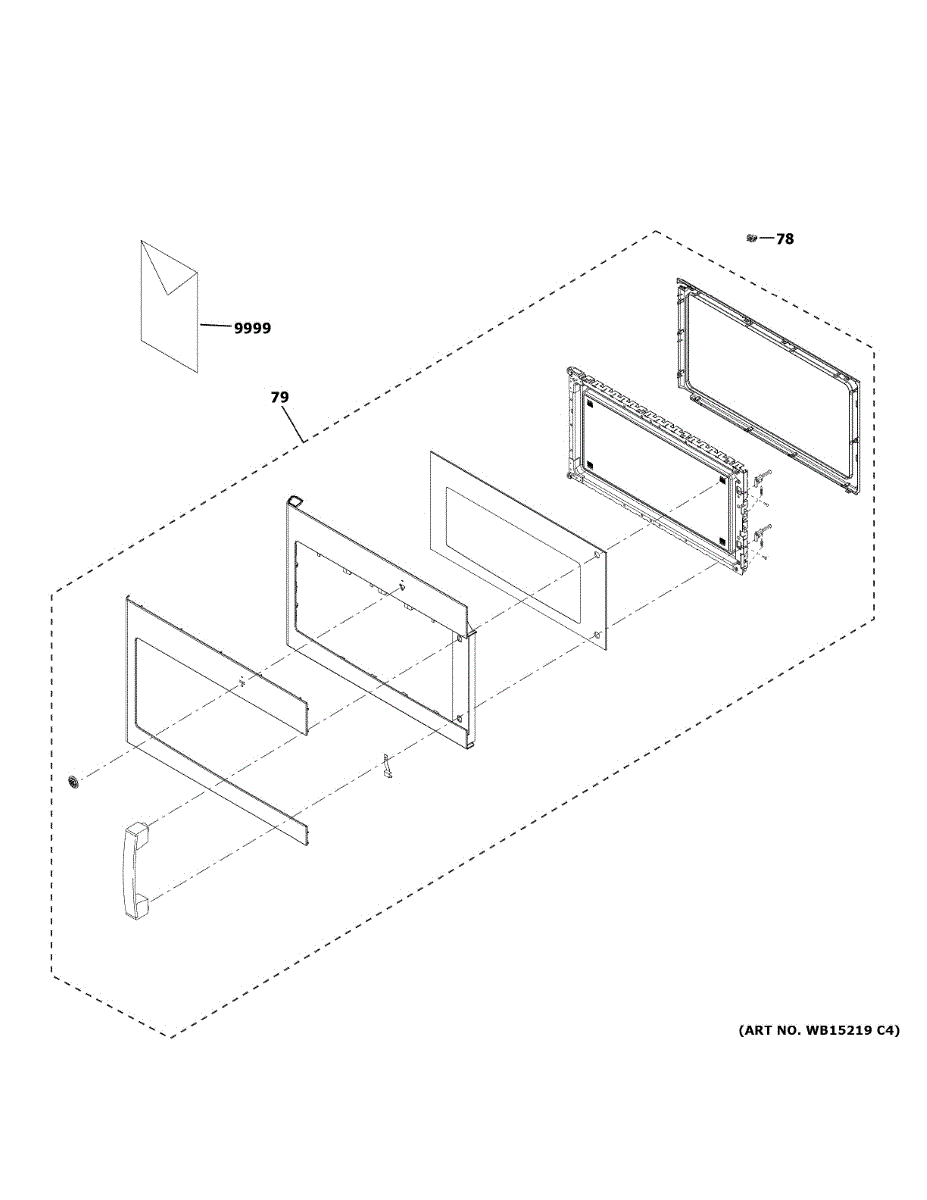 78

9999

79

(ART NO. WB15219 C4)