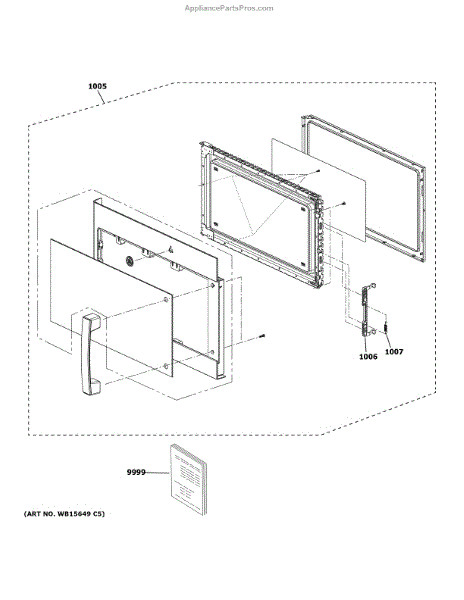 AppliancePartsPros.com

1005

1006

1007

9999

(ART NO. WB15649 C5)