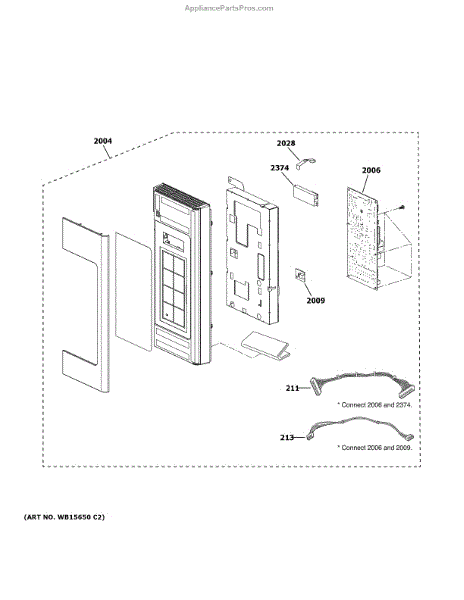 AppliancePartsPros.com

2004

2028

2374

2006

2009

211

* Connect 2006 and 2374.

213

* Connect 2006 and 2009.

(ART NO. WB15650 C2)