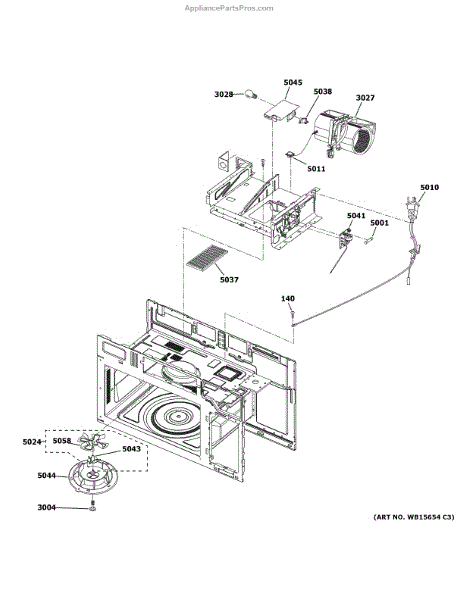 AppliancePartsPros.com

3028
5045
5038
3027
5011
5010
5041
5001
5037
140
5024
5058
5043
5044
3004

(ART NO. WB15654 C3)