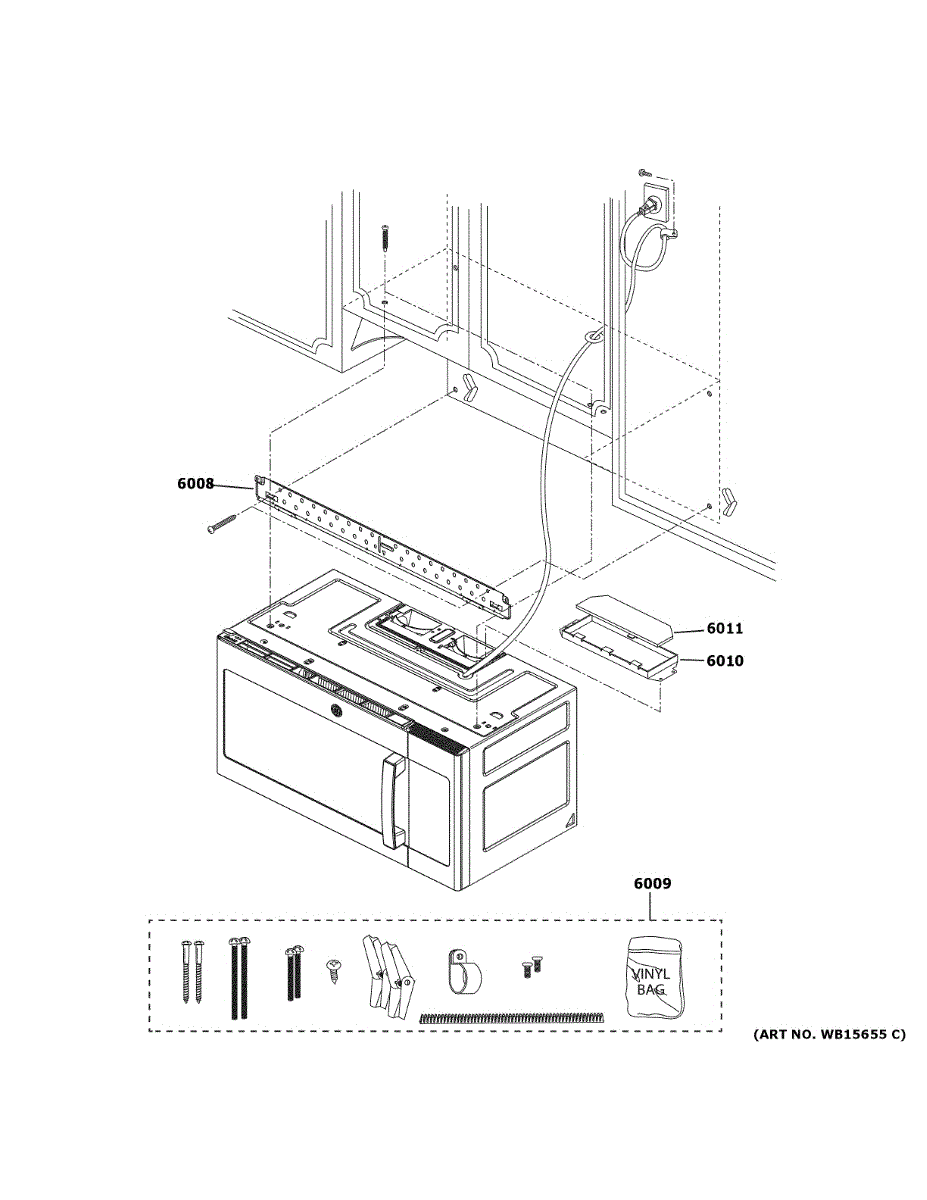 6008

6011

6010

6009

VINYL BAG

(ART NO. WB15655 C)