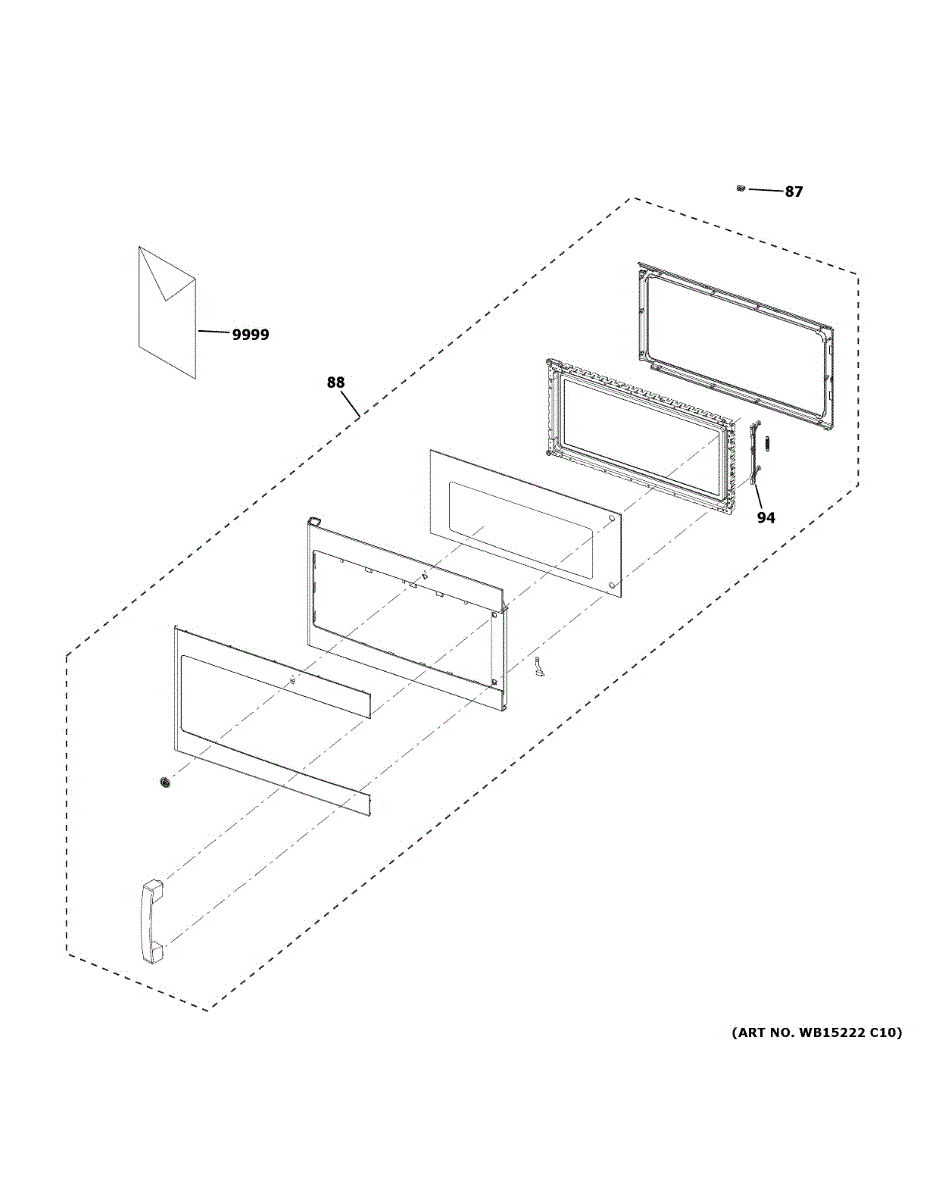 87

9999

88

94

(ART NO. WB15222 C10)