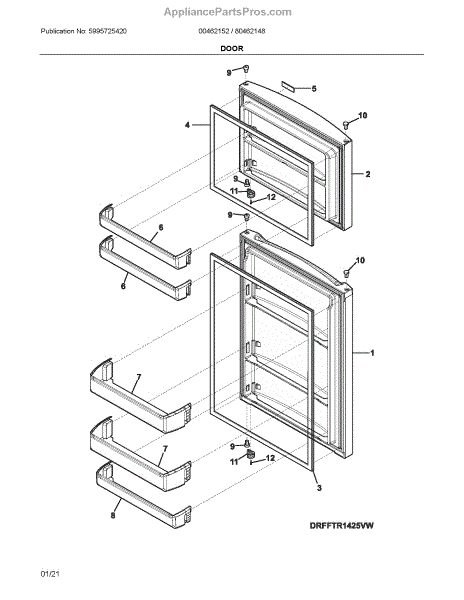 AppliancePartsPros.com

Publication No: 5995725420

00462152 / 80462148

DOOR

9

5

10

4

2

9

11

12

9

6

6

10

1

7

7

9

11

12

3

8

DRFFTR1425VW

01/21