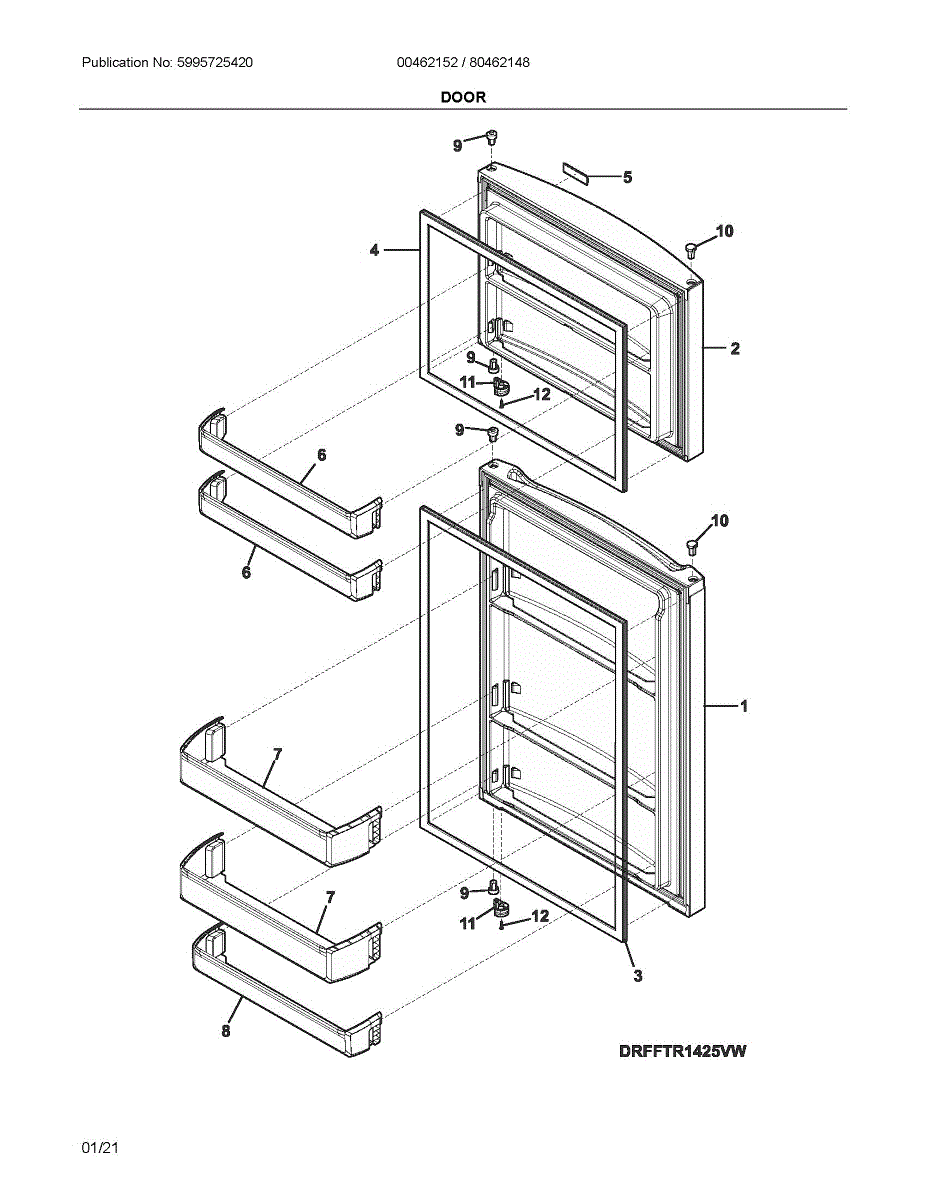 Publication No: 5995725420    00462152 / 80462148

DOOR

9
5
10
4
2
9
11
12
9
6
6
10
1
7
7
9
11
12
3
8

DRFFTR1425VW

01/21