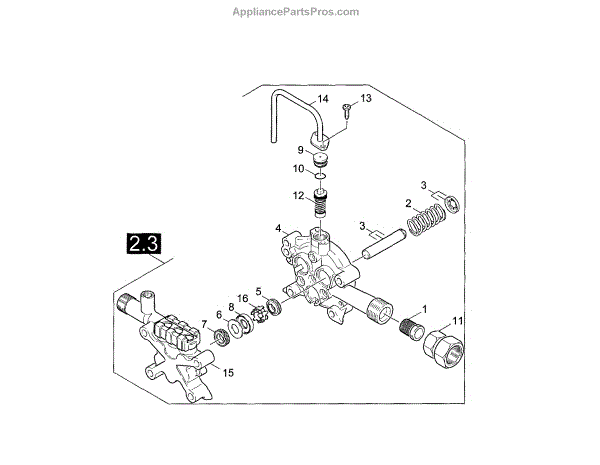 AppliancePartsPros.com

14
13
9
10
12
3
2
3
4
2.3
16
5
8
6
7
1
11
15