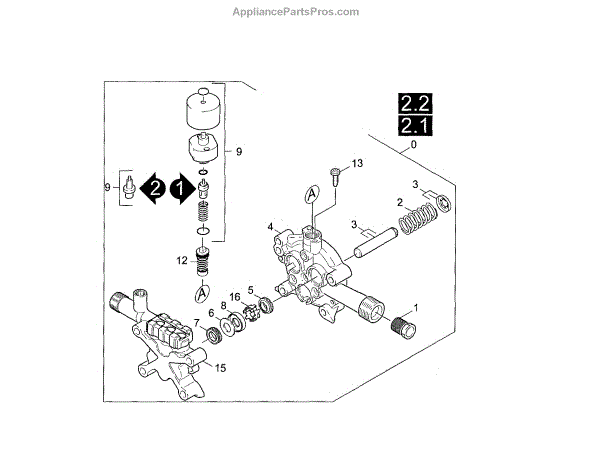 AppliancePartsPros.com

2.2
2.1
0

9
9
2
1
13
A
3
2
3
4
12
A
16
5
8
6
7
1
15