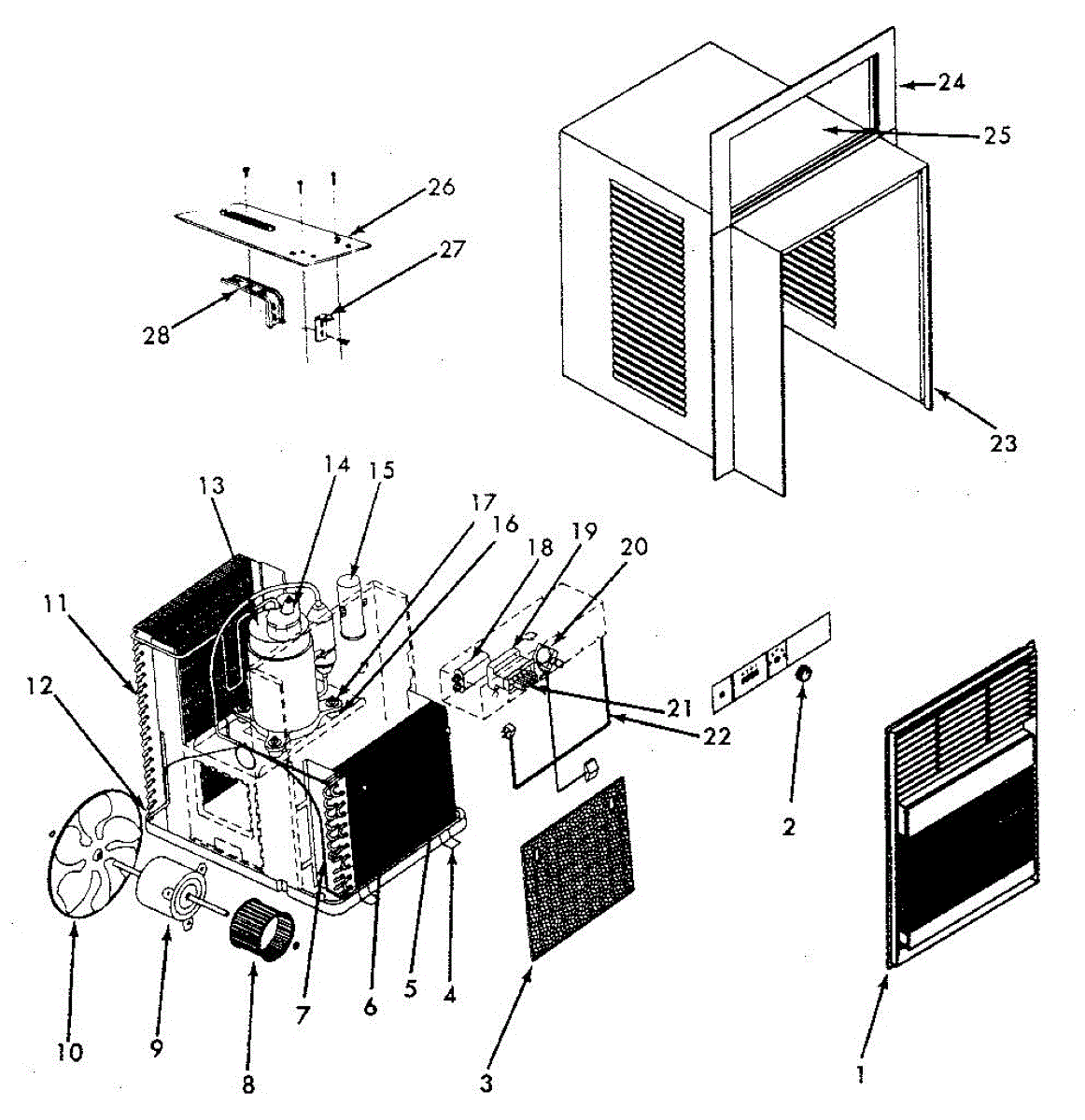 24
25
26
27
28
23
14
15
13
17
16
18
19
20
11
12
21
22
2
10
9
8
7
6
5
4
3
1