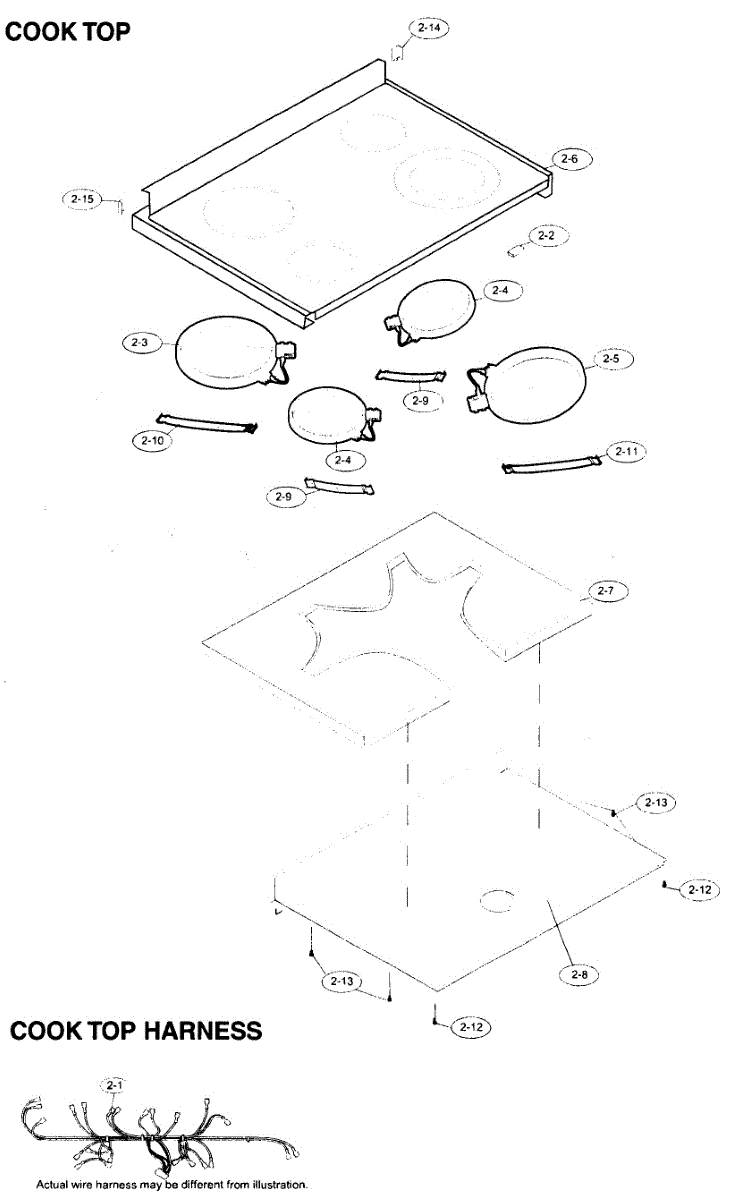 COOK TOP

2-14

2-6

2-15

2-2

2-4

2-3

2-5

2-9

2-10

2-4

2-11

2-9

2-7

2-13

2-12

2-8

2-13

2-12

COOK TOP HARNESS

2-1

Actual wire harness may be different from illustration.