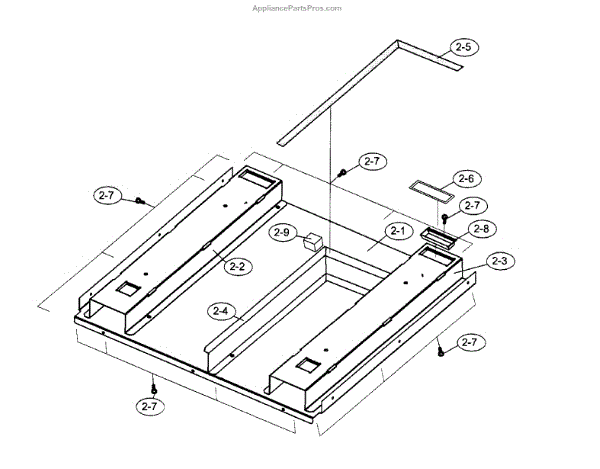 AppliancePartsPros.com

2-5

2-7

2-6

2-7

2-7

2-8

2-9

2-1

2-3

2-2

2-4

2-7

2-7