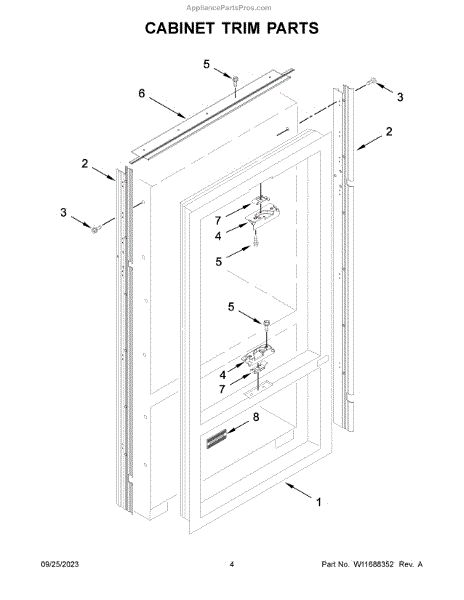 AppliancePartsPros.com

CABINET TRIM PARTS

5
6
3
2
2
3
7
4
5
5
4
7
8
1

09/25/2023
4
Part No. W11688352 Rev. A