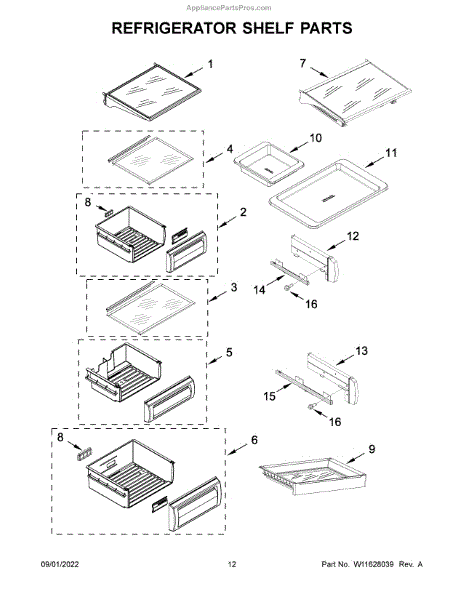 AppliancePartsPros.com

REFRIGERATOR SHELF PARTS

1

7

4

10

11

8

2

12

14

16

3

5

13

15

16

8

6

9

09/01/2022

12

Part No. W11628039 Rev. A