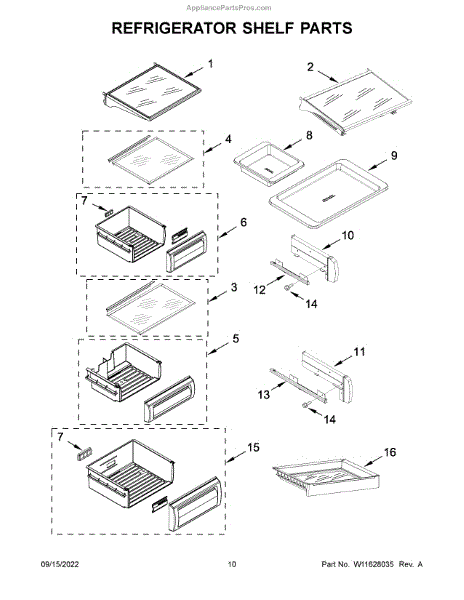 AppliancePartsPros.com

REFRIGERATOR SHELF PARTS

1
2
4
8
9
7
6
10
12
14
3
5
11
13
14
7
15
16

09/15/2022 10 Part No. W11628035 Rev. A