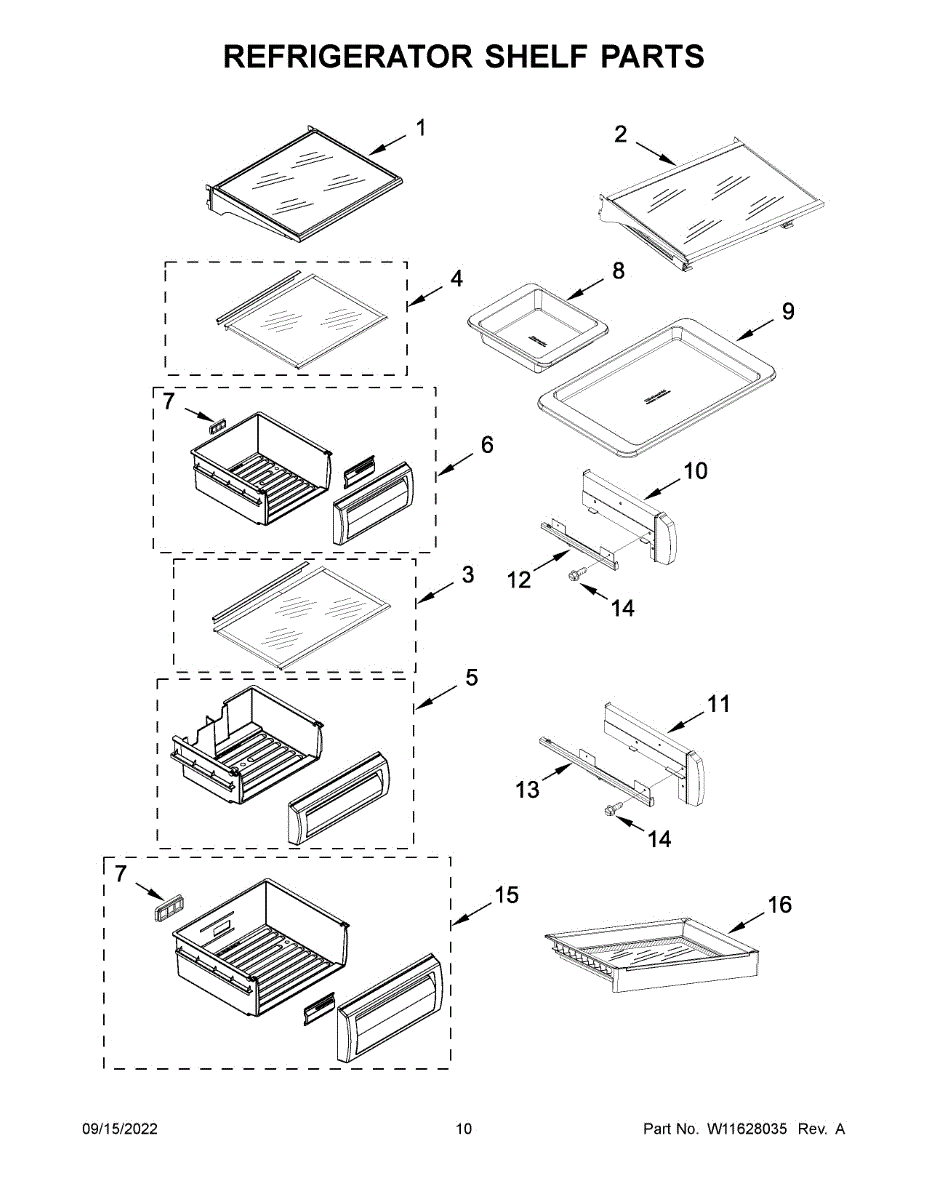 REFRIGERATOR SHELF PARTS

1

2

4

8

9

7

6

10

12

14

3

5

11

13

14

7

15

16

09/15/2022

10

Part No. W11628035 Rev. A