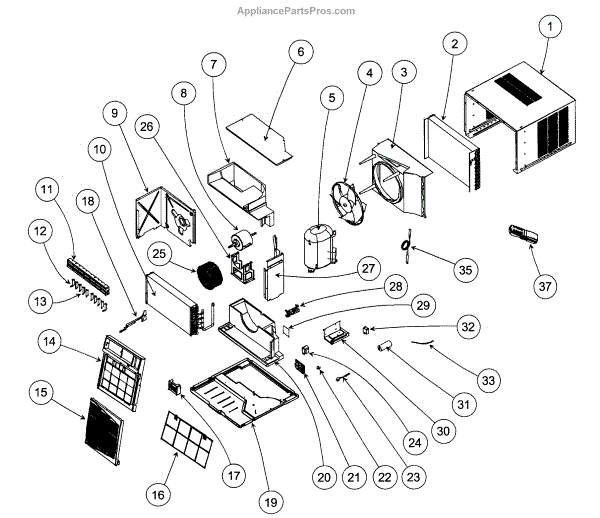 AppliancePartsPros.com

1
2
3
4
5
6
7
8
9
26
10
11
18
12
13
25
27
28
29
35
37
32
33
31
30
24
23
22
21
20
19
17
16
15
14