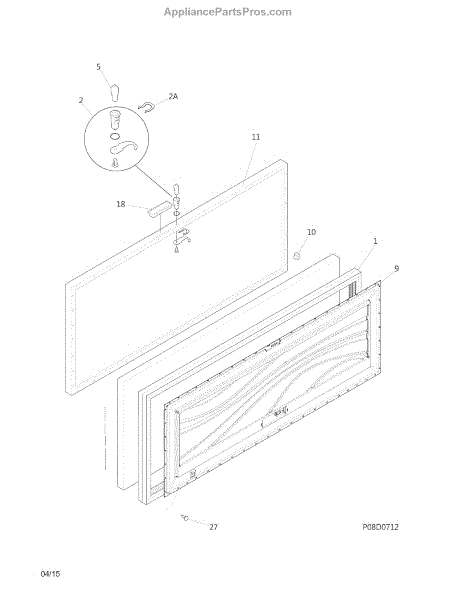 AppliancePartsPros.com

5

2

2A

11

18

10

1

9

27

P08D0712

04/15