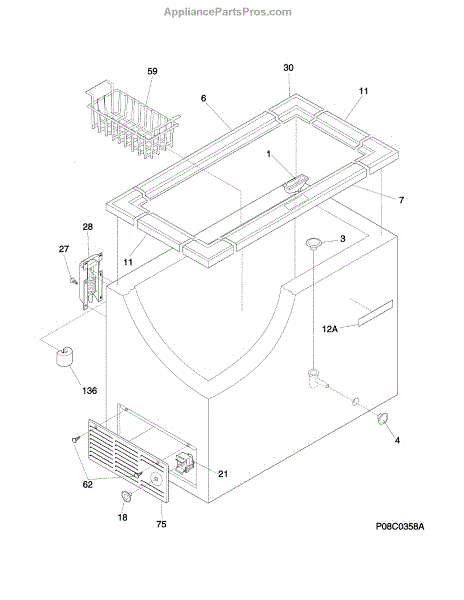 AppliancePartsPros.com

59
30
6
11
1
7
28
27
11
3
12A
136
4
21
62
18
75
P08C0358A