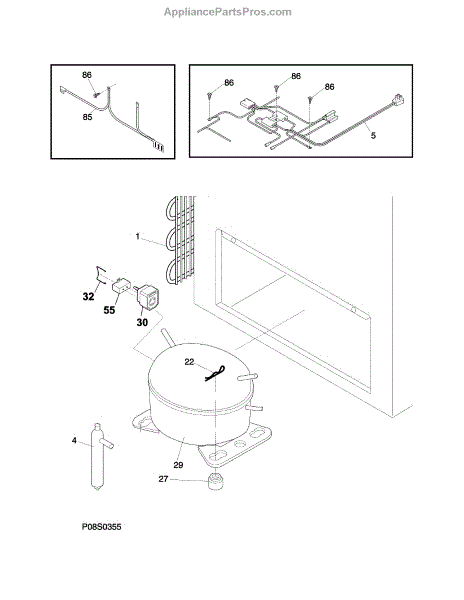 AppliancePartsPros.com

86

85

86

86

86

5

1

32

55

30

22

4

29

27

P08S0355